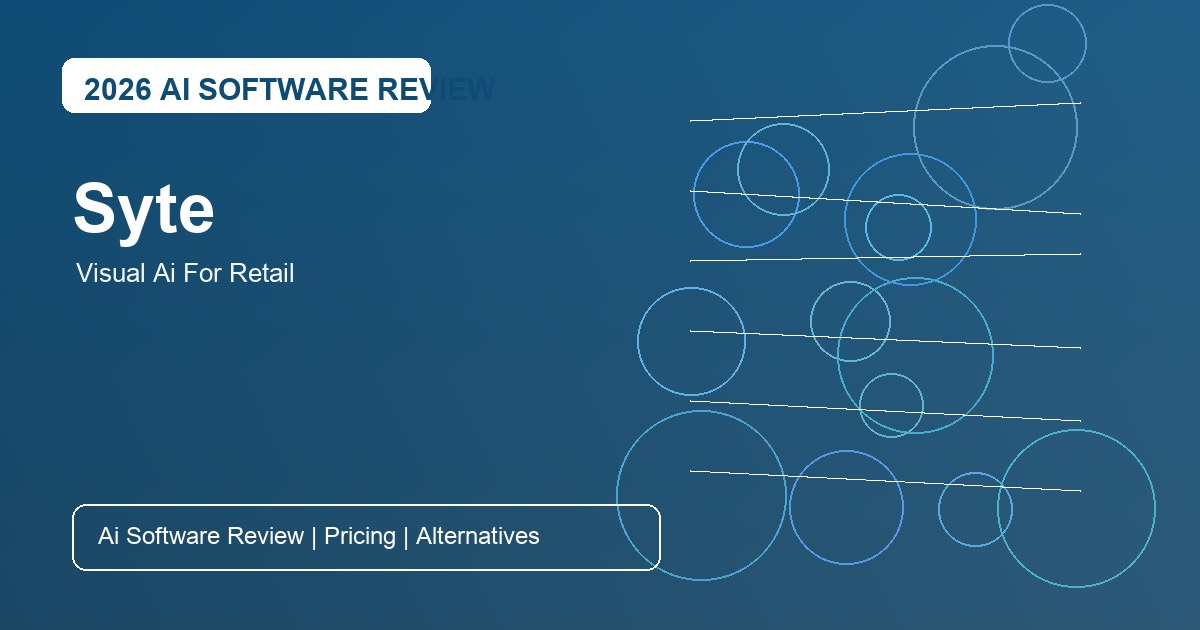 2026 AI SOFTWARE REVIEW

Syte

Visual Ai For Retail

Ai Software Review | Pricing | Alternatives